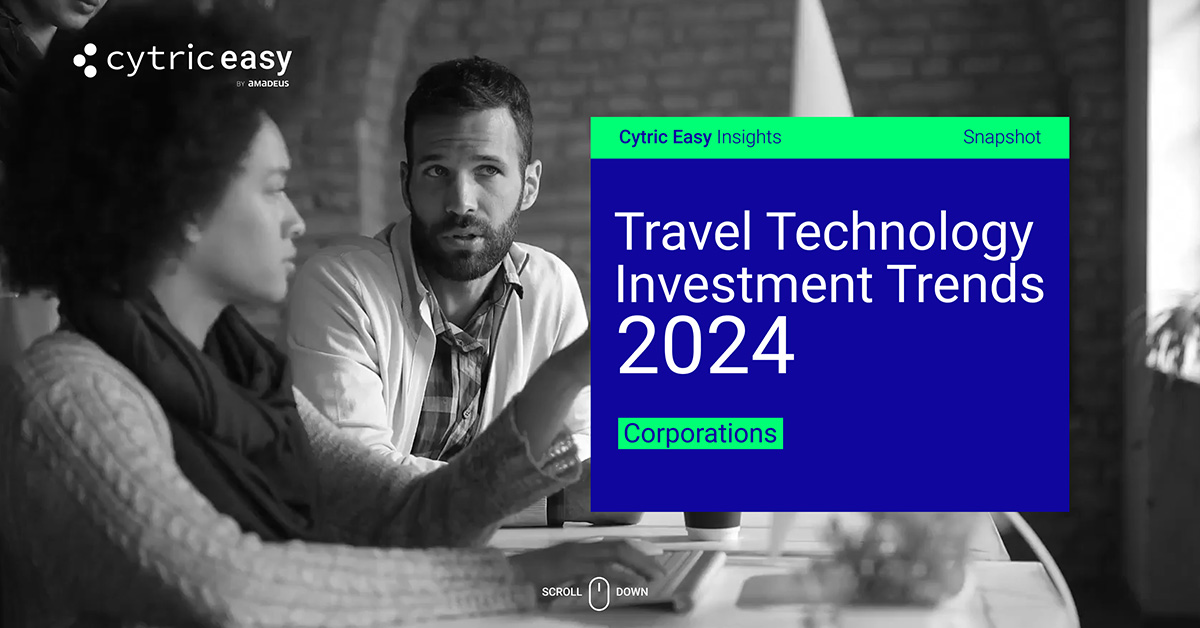 cytric easy
BY amadeus

Cytric Easy Insights

Snapshot

Travel Technology Investment Trends 2024

Corporations

SCROLL DOWN