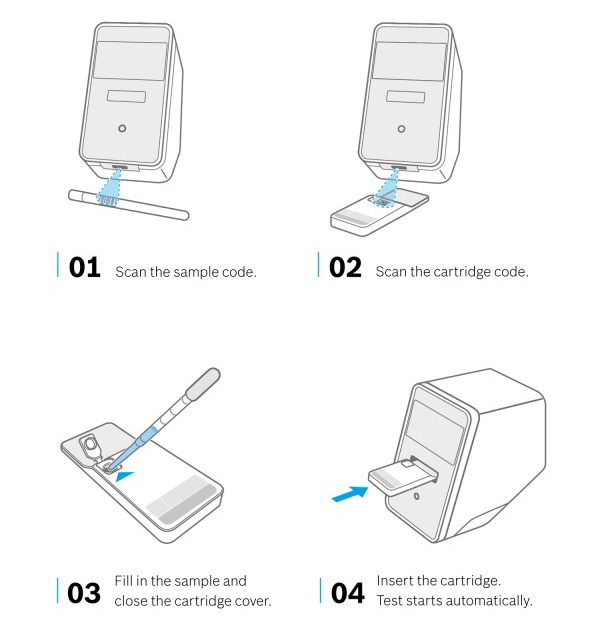 01 Scan the sample code.

02 Scan the cartridge code.

03 Fill in the sample and close the cartridge cover.

04 Insert the cartridge. Test starts automatically.