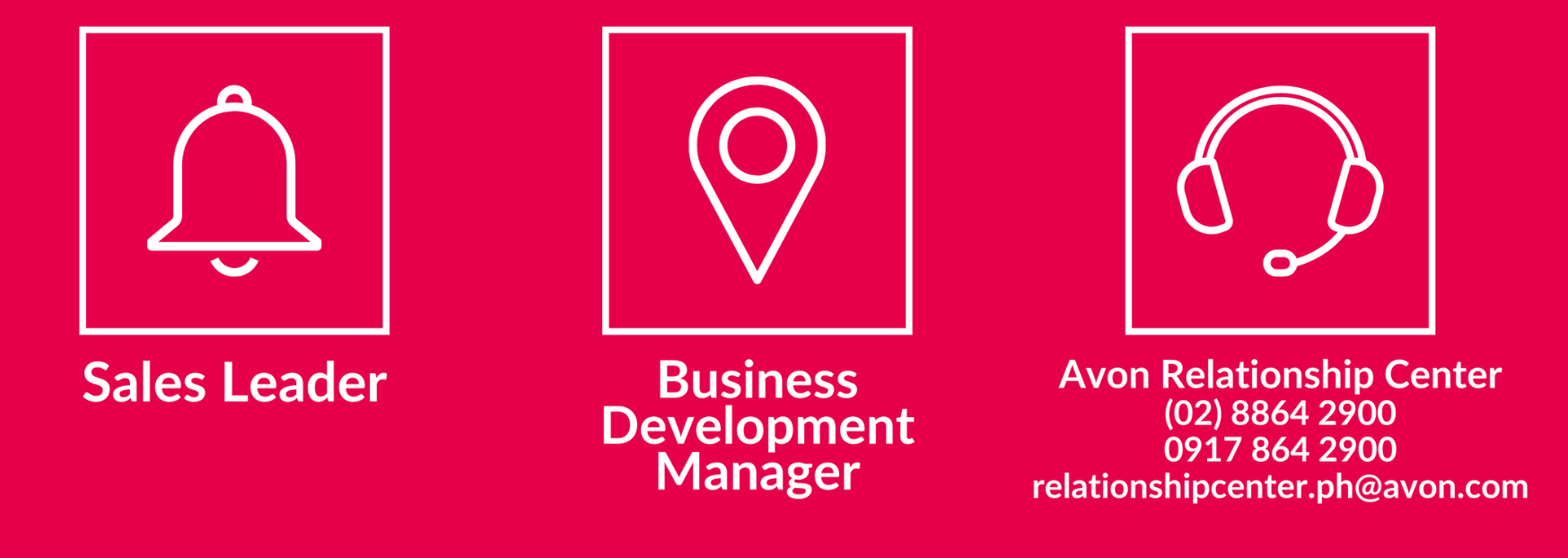 Sales Leader

Business Development Manager

Avon Relationship Center
(02) 8864 2900
0917 864 2900
relationshipcenter.ph@avon.com